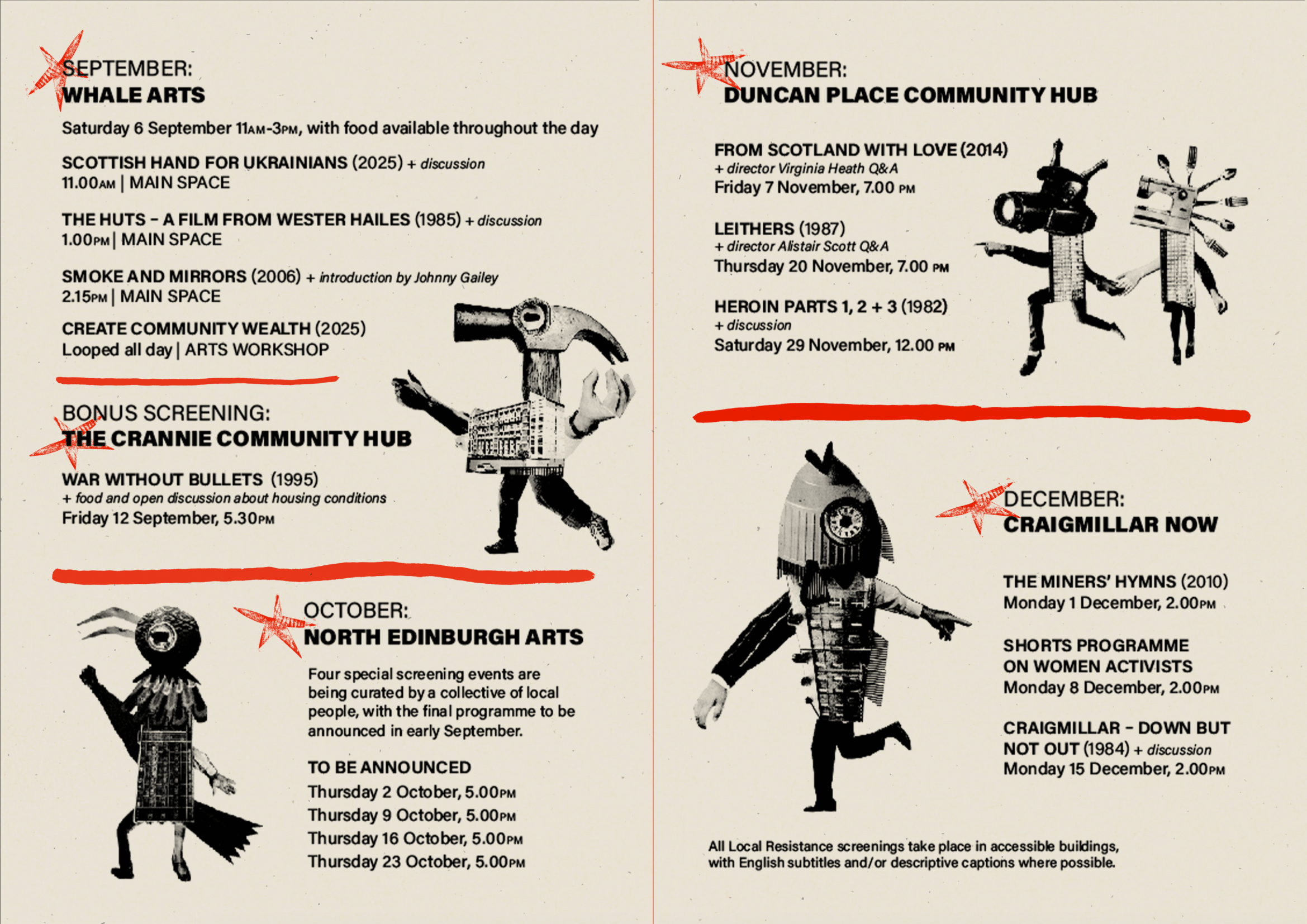 SEPTEMBER:
WHALE ARTS

Saturday 6 September 11AM-3PM, with food available throughout the day

SCOTTISH HAND FOR UKRAINIANS (2025) + discussion
11.00AM | MAIN SPACE

THE HUTS – A FILM FROM WESTER HAILES (1985) + discussion
1.00PM | MAIN SPACE

SMOKE AND MIRRORS (2006) + introduction by Johnny Gailey
2.15PM | MAIN SPACE

CREATE COMMUNITY WEALTH (2025)
Looped all day | ARTS WORKSHOP

BONUS SCREENING:
THE CRANNIE COMMUNITY HUB

WAR WITHOUT BULLETS (1995)
+ food and open discussion about housing conditions
Friday 12 September, 5.30PM

OCTOBER:
NORTH EDINBURGH ARTS

Four special screening events are being curated by a collective of local people, with the final programme to be announced in early September.

TO BE ANNOUNCED
Thursday 2 October, 5.00PM
Thursday 9 October, 5.00PM
Thursday 16 October, 5.00PM
Thursday 23 October, 5.00PM

NOVEMBER:
DUNCAN PLACE COMMUNITY HUB

FROM SCOTLAND WITH LOVE (2014)
+ director Virginia Heath Q&A
Friday 7 November, 7.00 PM

LEITHERS (1987)
+ director Alistair Scott Q&A
Thursday 20 November, 7.00 PM

HEROIN PARTS 1, 2 + 3 (1982)
+ discussion
Saturday 29 November, 12.00 PM

DECEMBER:
CRAIGMILLAR NOW

THE MINERS' HYMNS (2010)
Monday 1 December, 2.00PM

SHORTS PROGRAMME ON WOMEN ACTIVISTS
Monday 8 December, 2.00PM

CRAIGMILLAR – DOWN BUT NOT OUT (1984) + discussion
Monday 15 December, 2.00PM

All Local Resistance screenings take place in accessible buildings, with English subtitles and/or descriptive captions where possible.